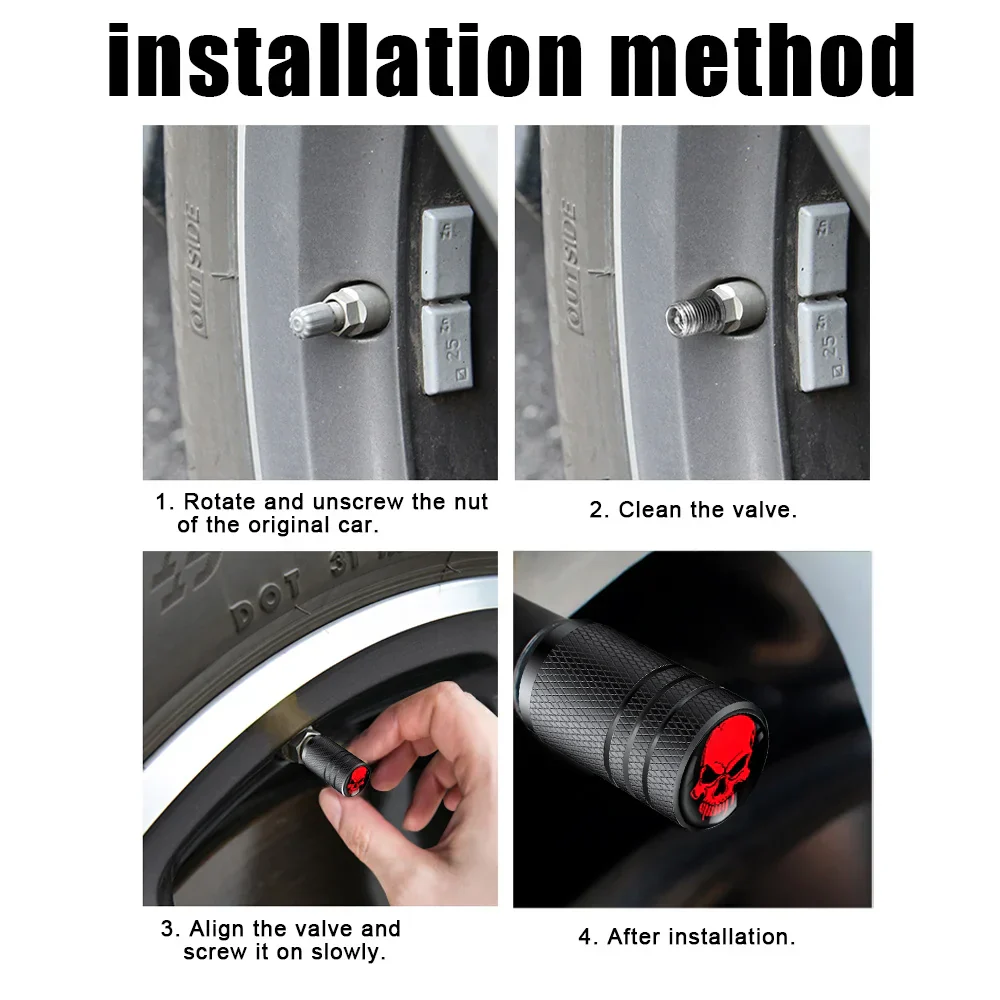 installation method

OUTSIDE

25

OUTSIDE

25

1. Rotate and unscrew the nut of the original car.

2. Clean the valve.

DOT

3. Align the valve and screw it on slowly.

4. After installation.