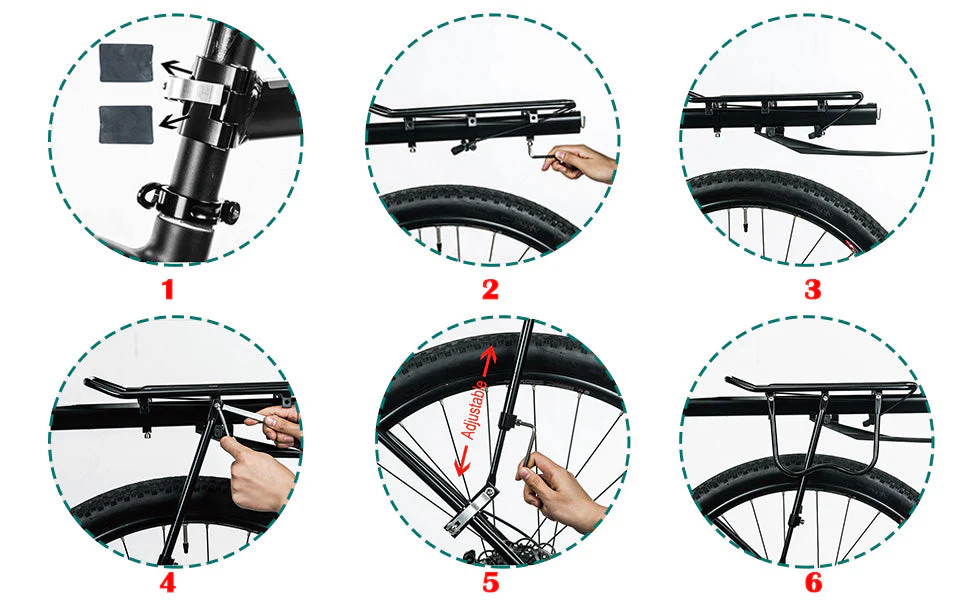 1

2

3

4

Adjustable

5

6