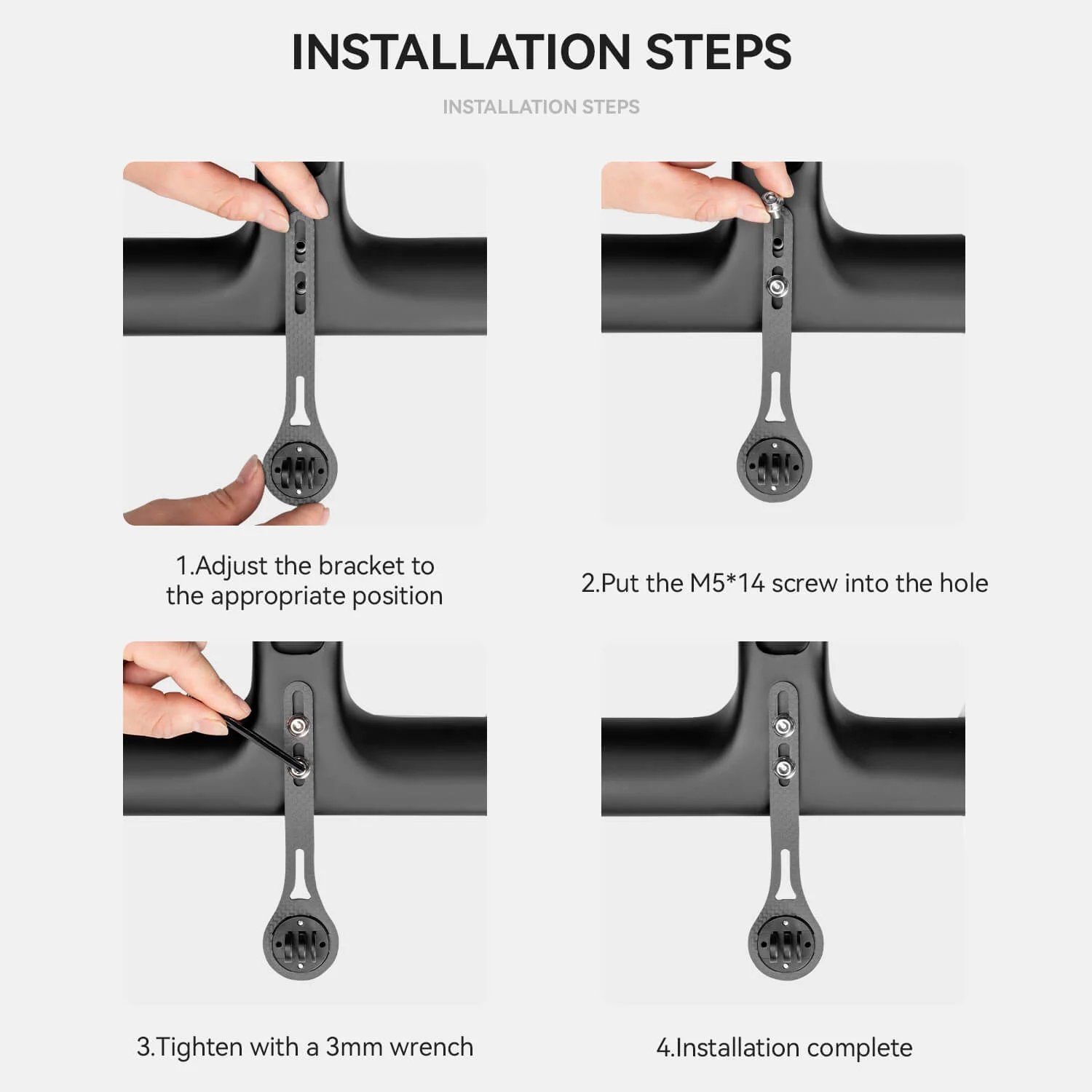 INSTALLATION STEPS

INSTALLATION STEPS

1.Adjust the bracket to the appropriate position

2.Put the M5*14 screw into the hole

3.Tighten with a 3mm wrench

4.Installation complete