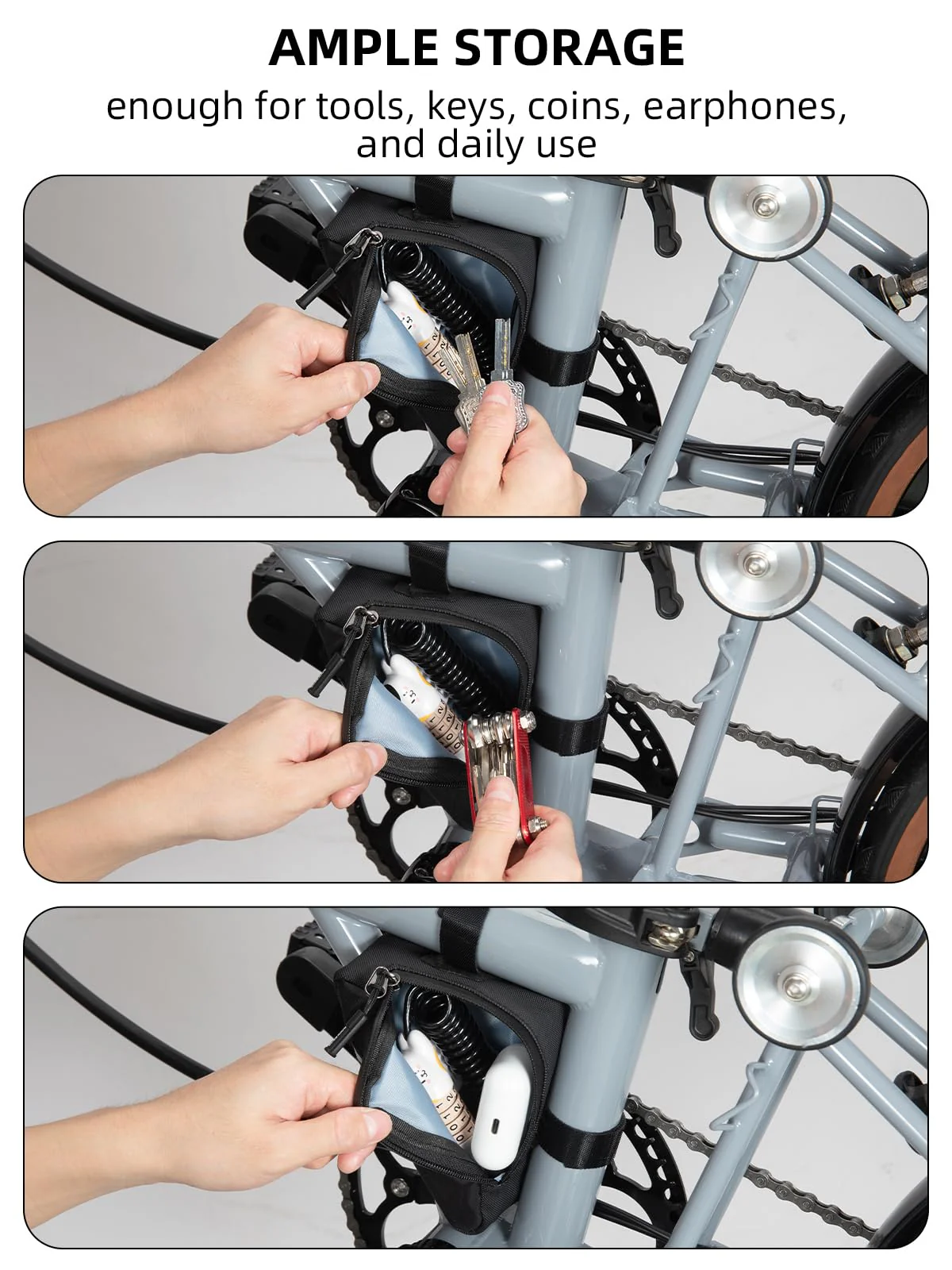 AMPLE STORAGE

enough for tools, keys, coins, earphones, and daily use